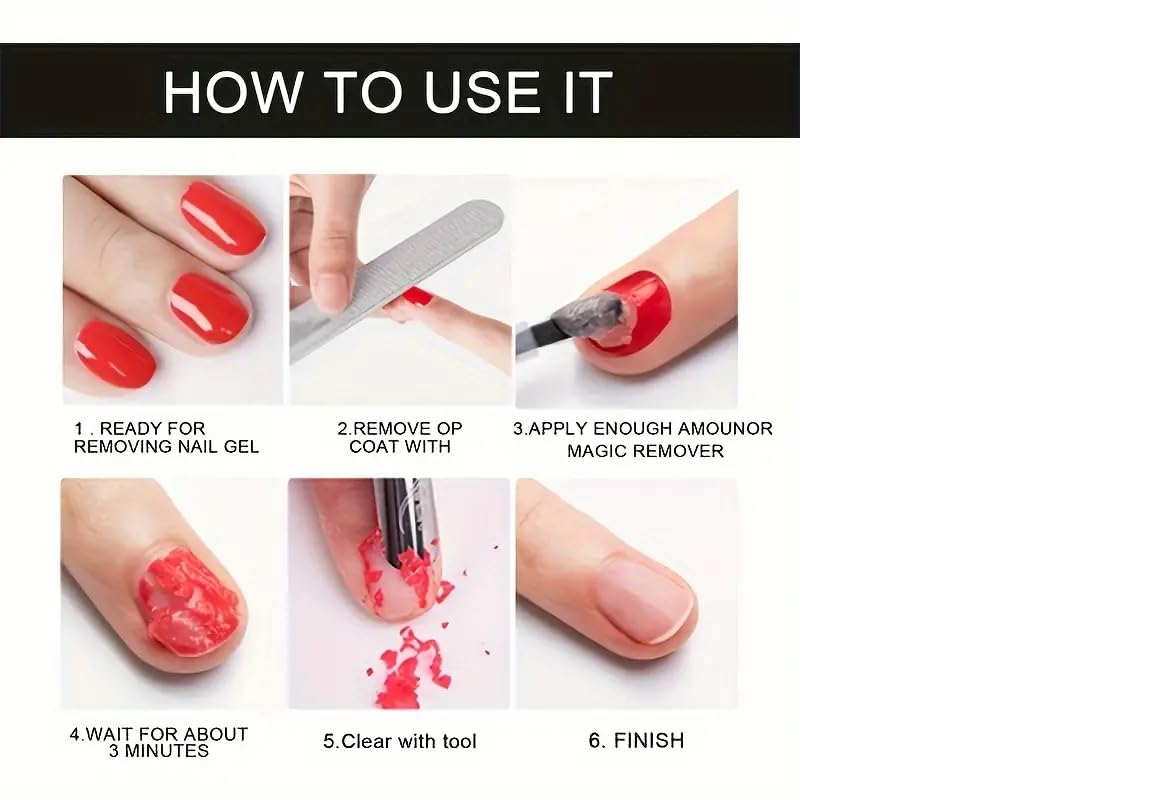 HOW TO USE IT

1 . READY FOR REMOVING NAIL GEL

2.REMOVE OP COAT WITH

3.APPLY ENOUGH AMOUNOR MAGIC REMOVER

4.WAIT FOR ABOUT 3 MINUTES

5.Clear with tool

6. FINISH