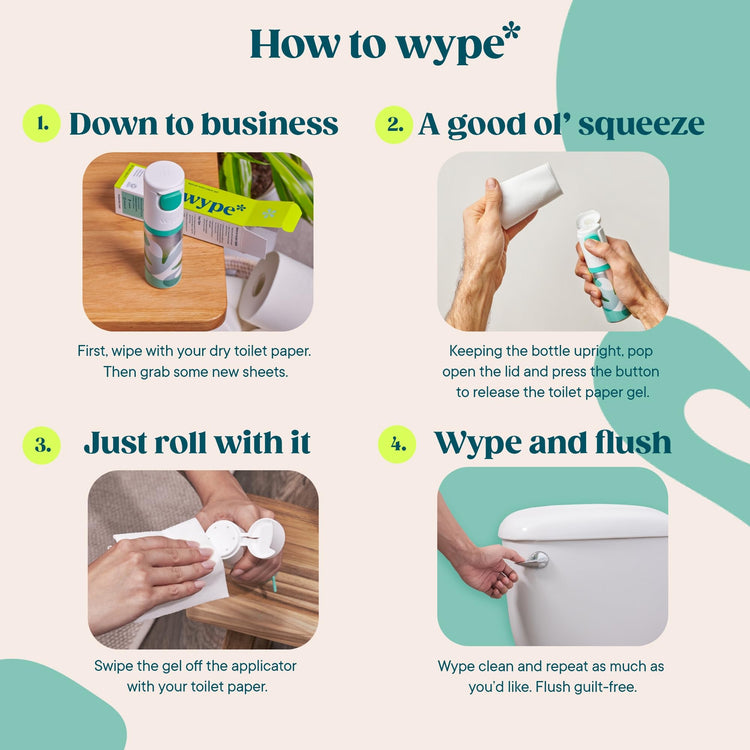 How to wype*

1. Down to business

wype*

First, wipe with your dry toilet paper. Then grab some new sheets.

2. A good ol' squeeze

Keeping the bottle upright, pop open the lid and press the button to release the toilet paper gel.

3. Just roll with it

Swipe the gel off the applicator with your toilet paper.

4. Wype and flush

Wype clean and repeat as much as you'd like. Flush guilt-free.