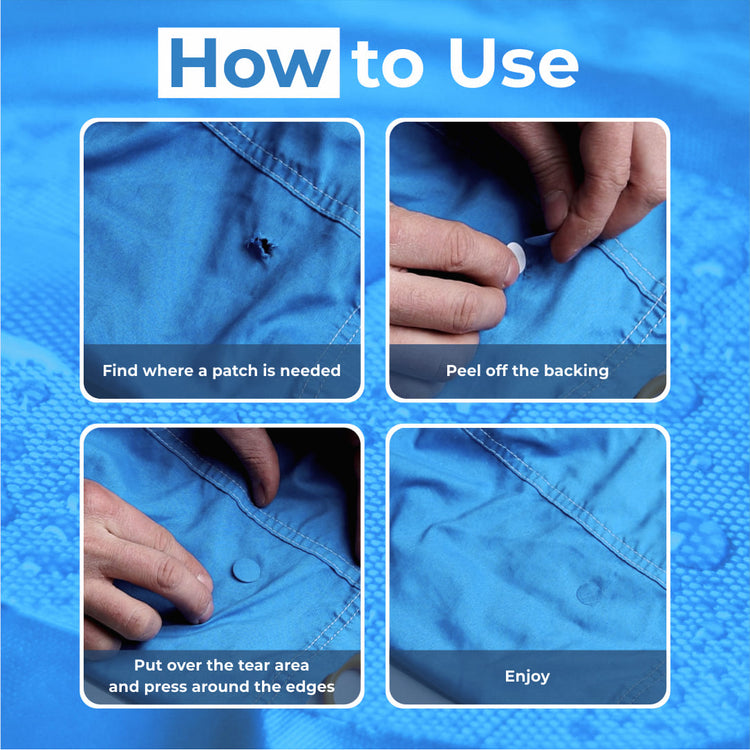 How to Use

Find where a patch is needed

Peel off the backing

Put over the tear area and press around the edges

Enjoy