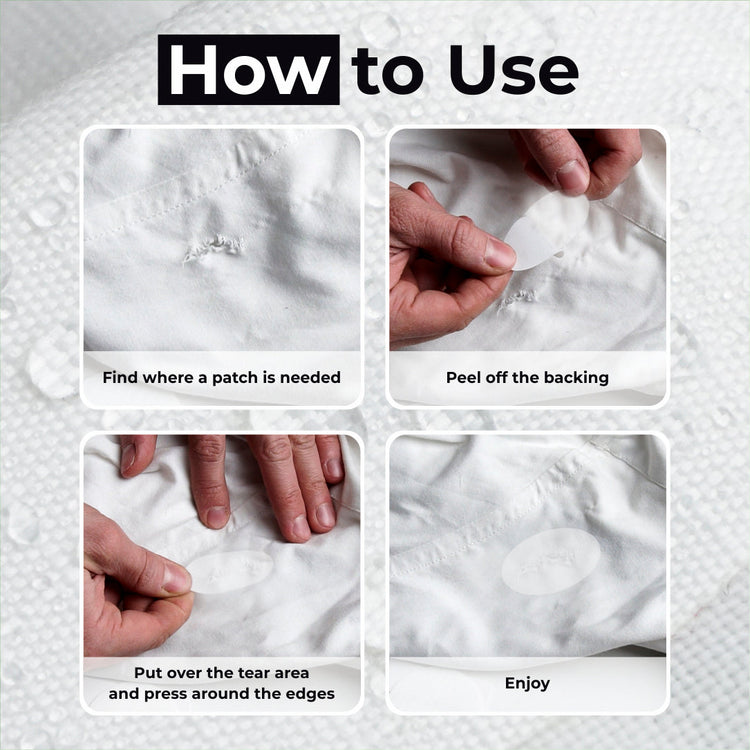 How to Use

Find where a patch is needed

Peel off the backing

Put over the tear area and press around the edges

Enjoy