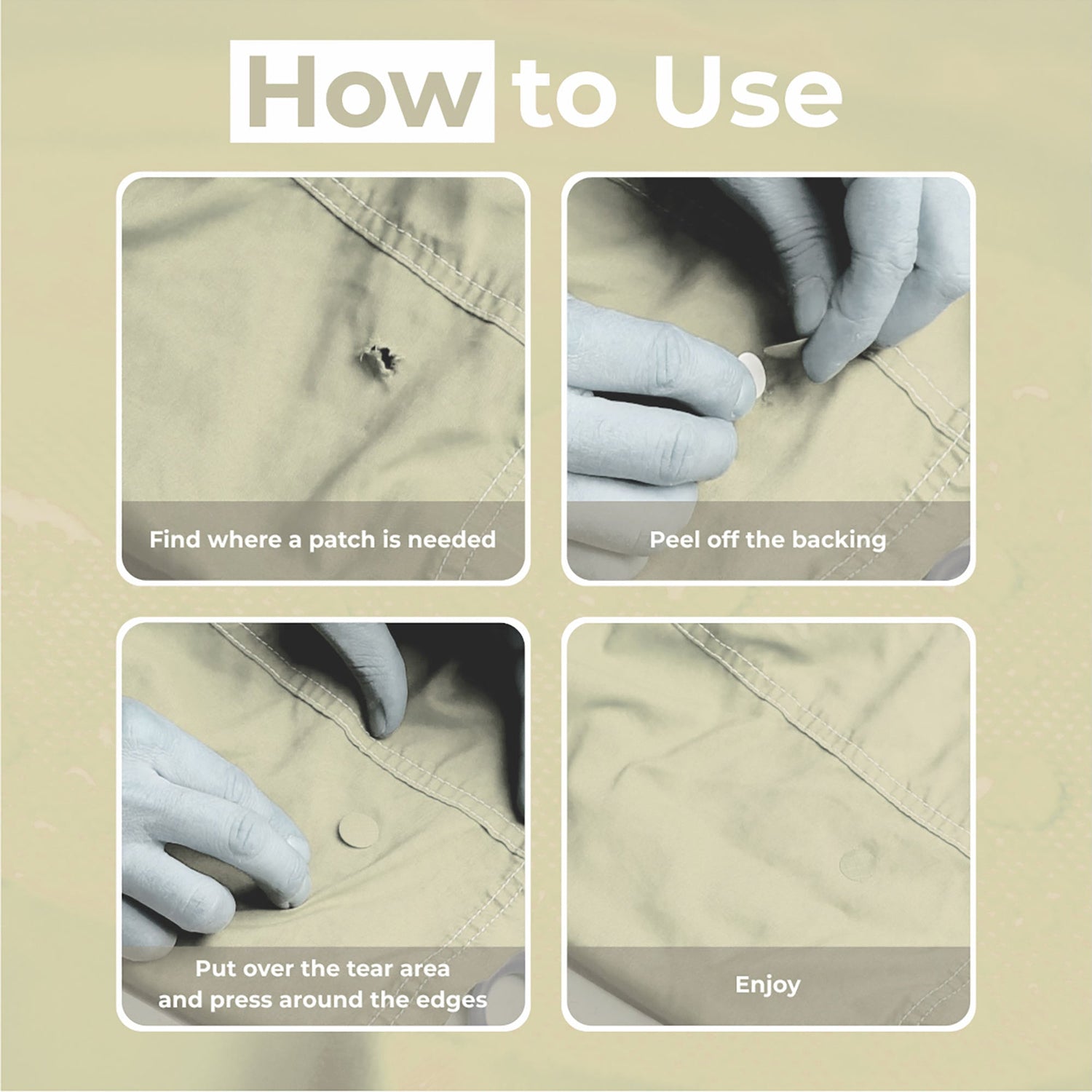 How to Use

Find where a patch is needed

Peel off the backing

Put over the tear area and press around the edges

Enjoy