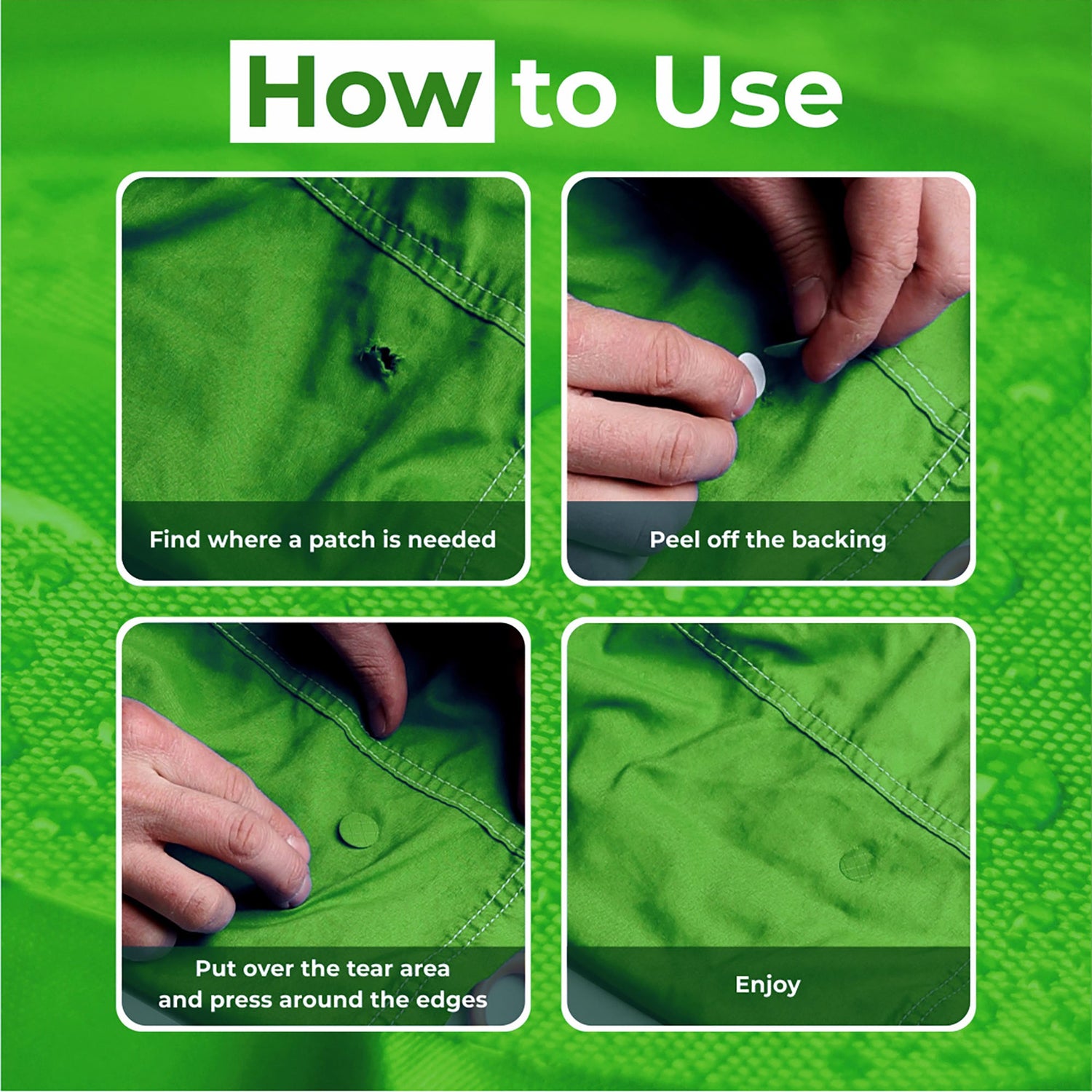 How to Use

Find where a patch is needed

Peel off the backing

Put over the tear area and press around the edges

Enjoy