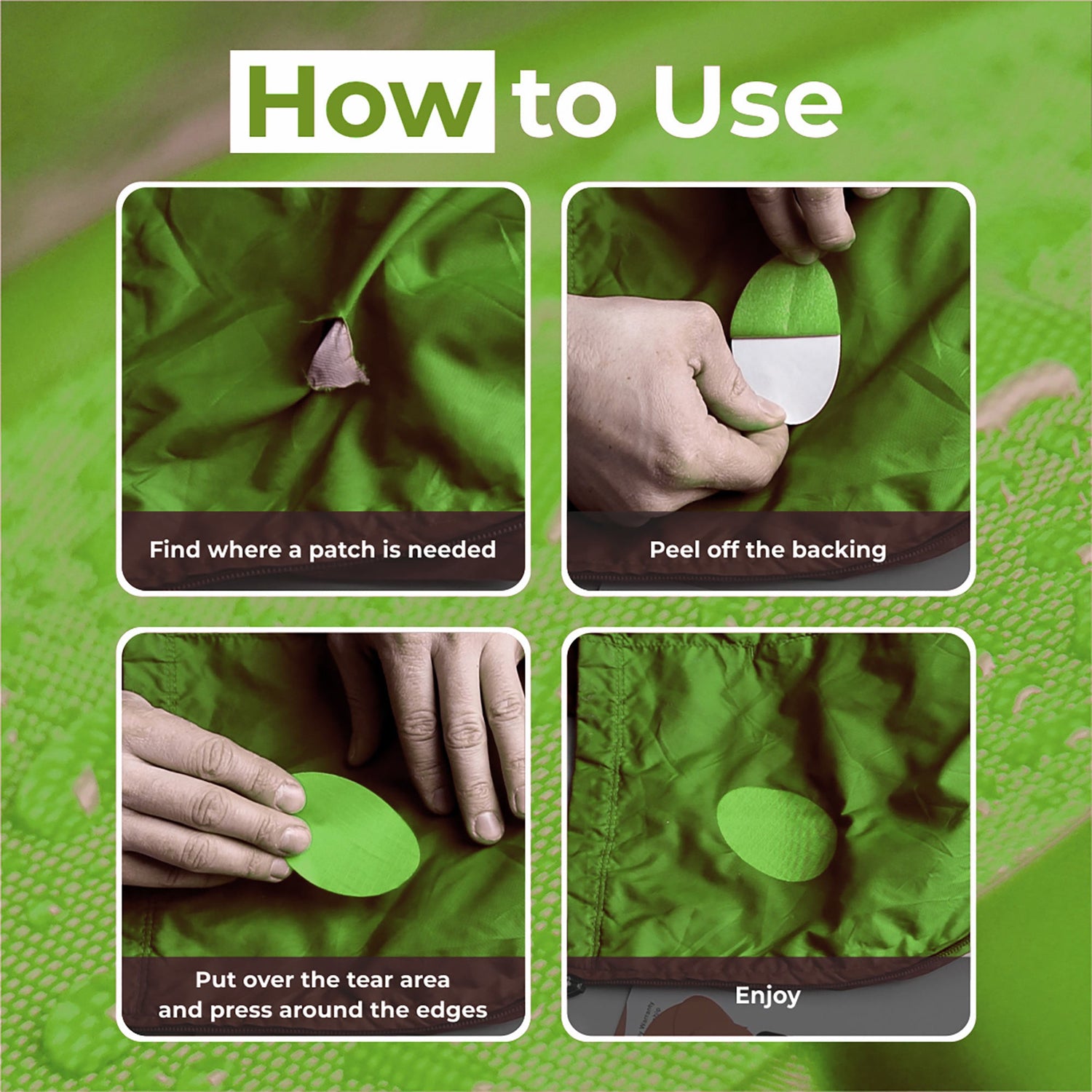 How to Use

Find where a patch is needed

Peel off the backing

Put over the tear area and press around the edges

Enjoy