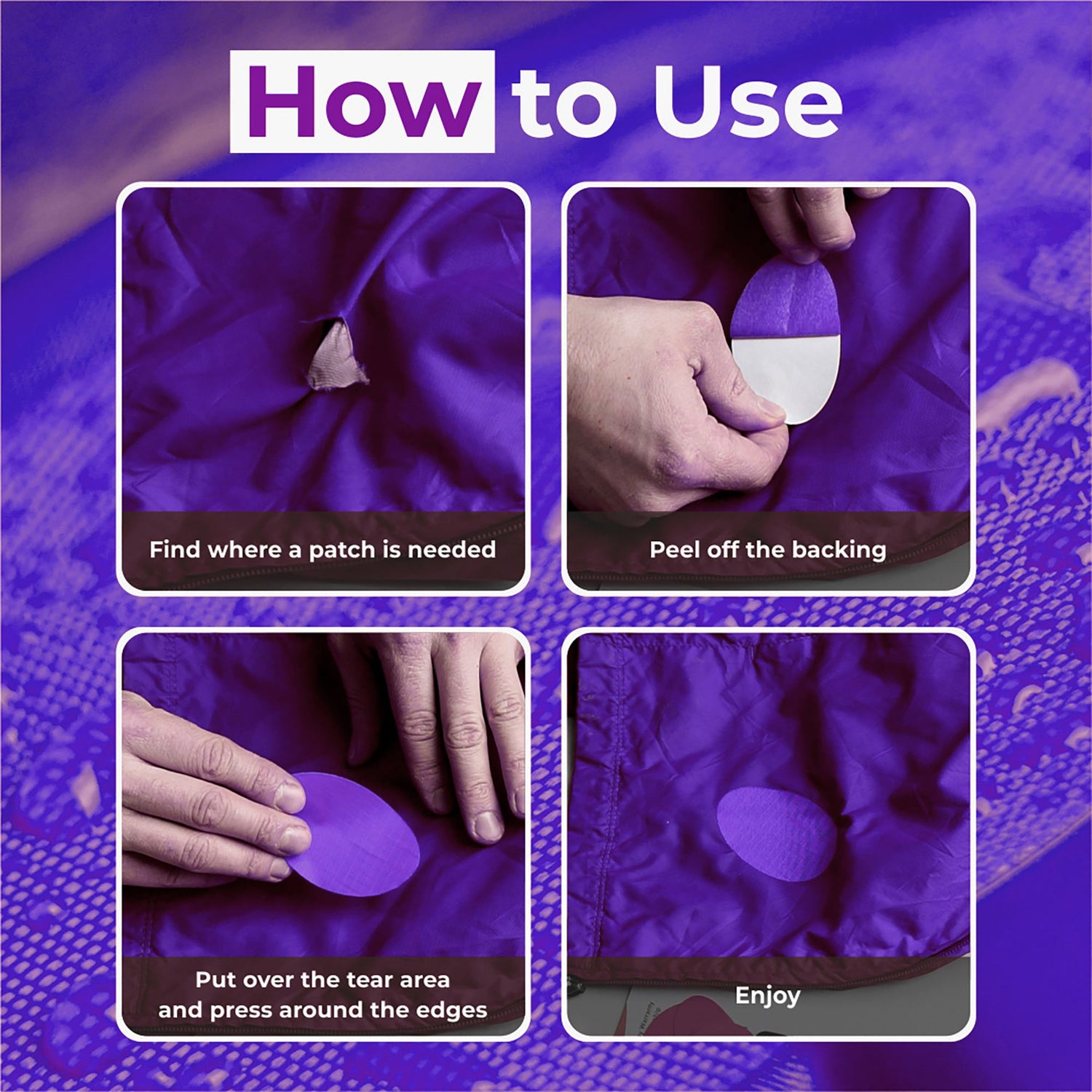 How to Use

Find where a patch is needed

Peel off the backing

Put over the tear area and press around the edges

Enjoy