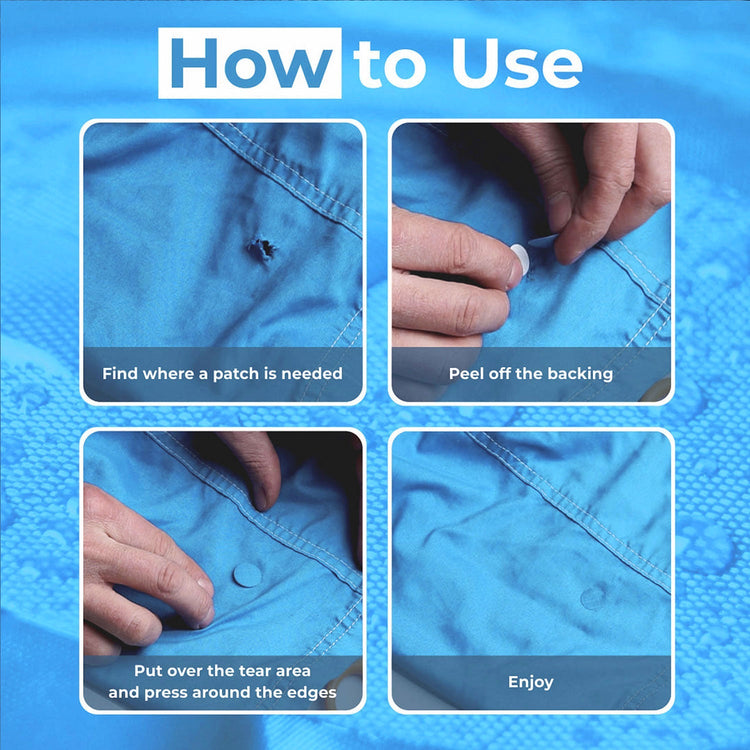 How to Use

Find where a patch is needed

Peel off the backing

Put over the tear area and press around the edges

Enjoy