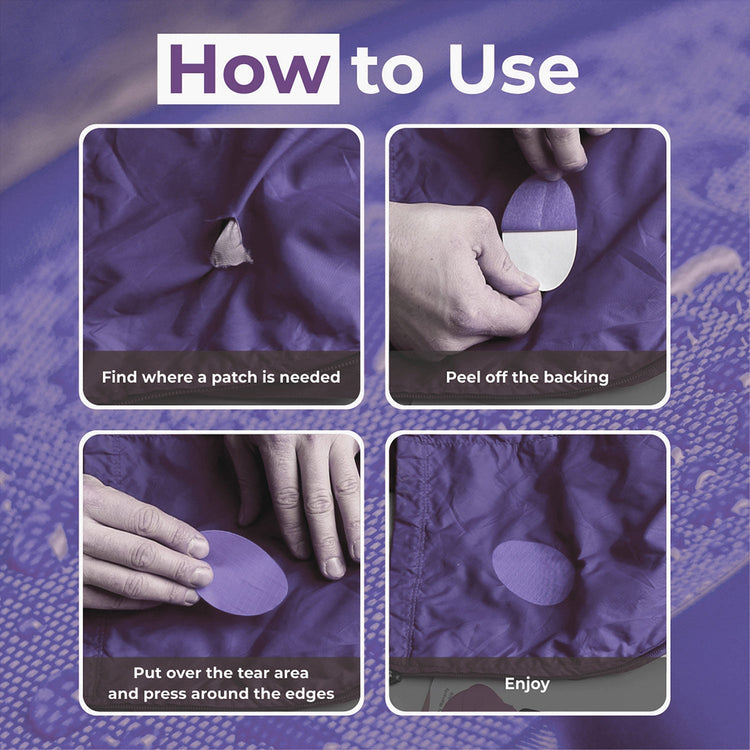 How to Use

Find where a patch is needed

Peel off the backing

Put over the tear area and press around the edges

Enjoy