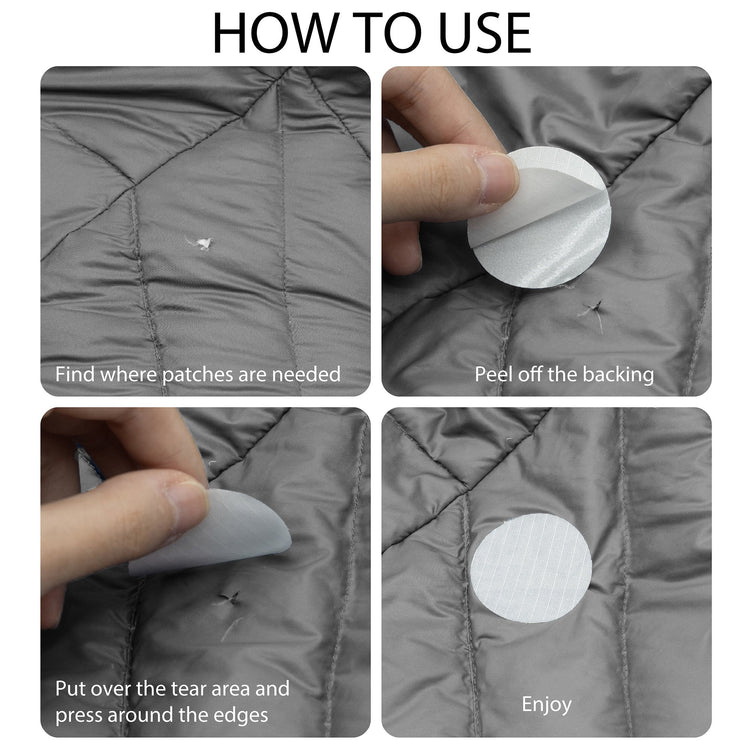 HOW TO USE

Find where patches are needed

Peel off the backing

Put over the tear area and press around the edges

Enjoy